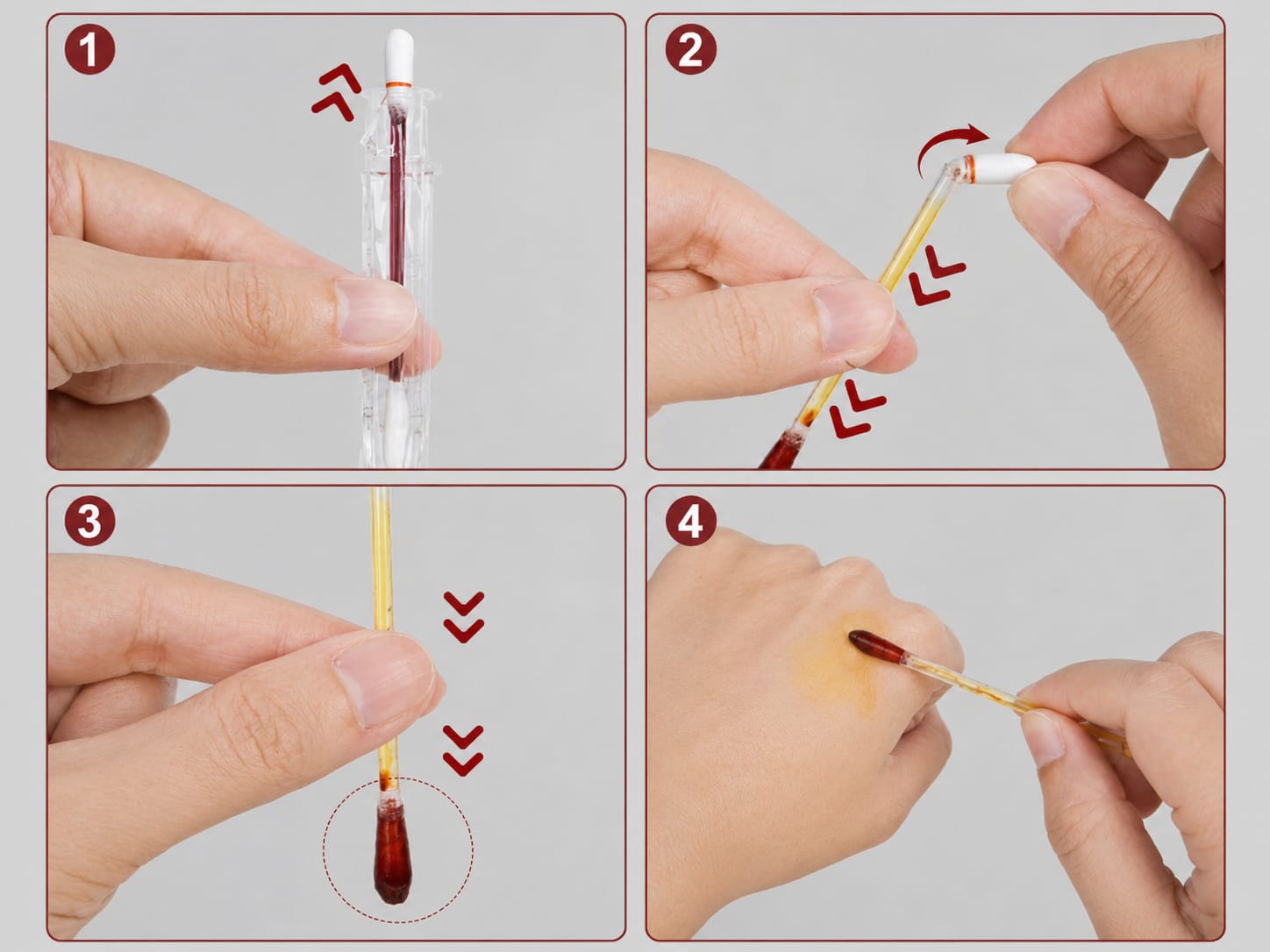 1

2

3

4