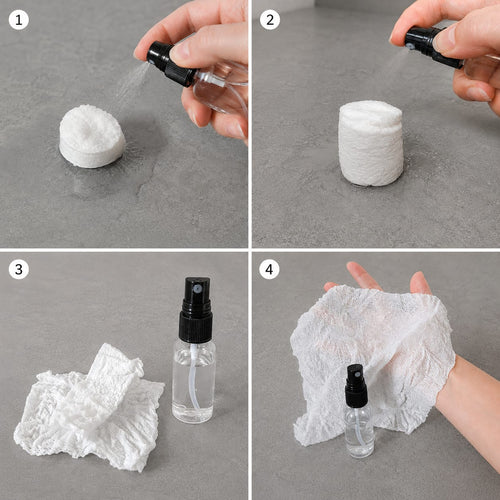 1

2

3

4